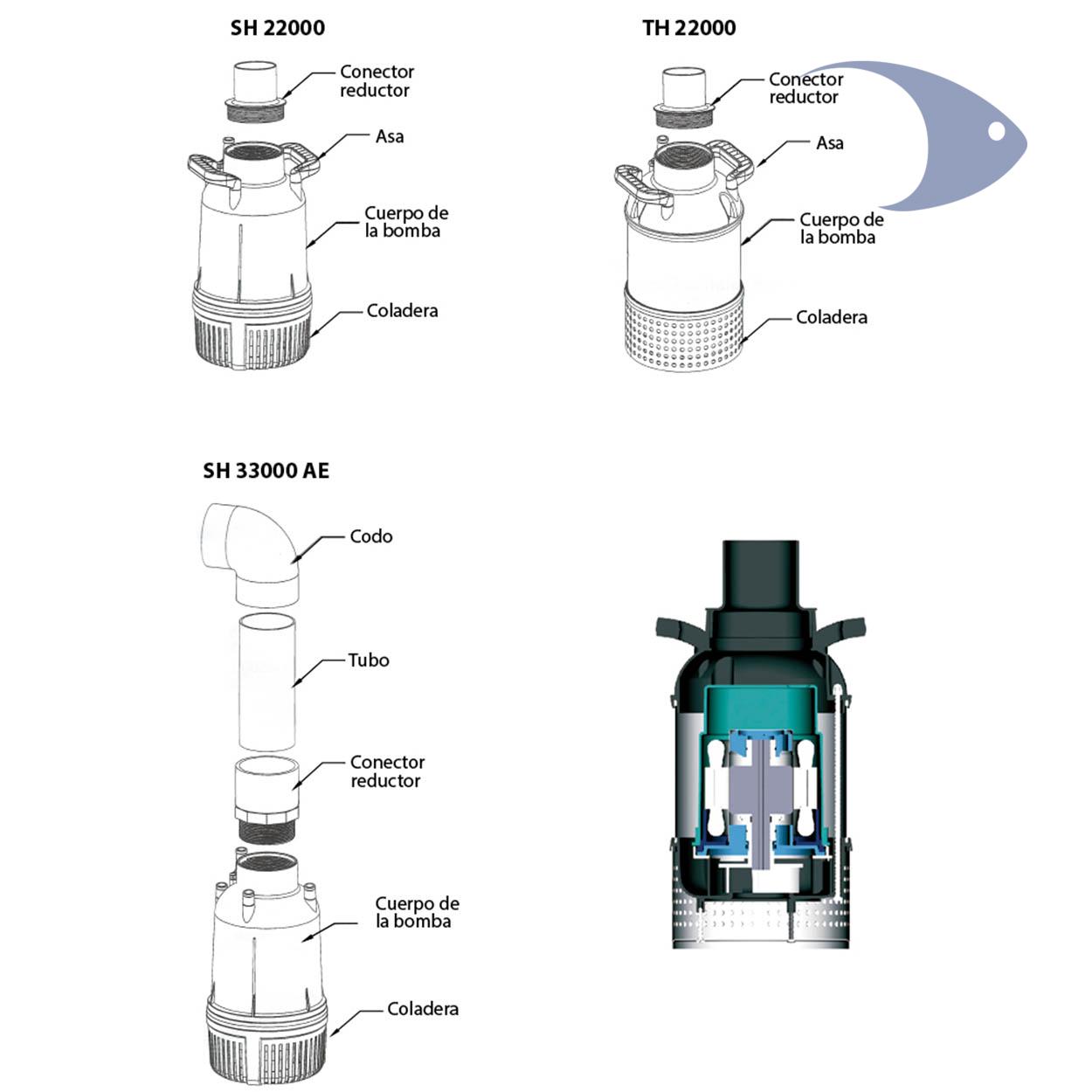 SH 22000

Conector reductor

Asa

Cuerpo de la bomba

Coladera

TH 22000

Conector reductor

Asa

Cuerpo de la bomba

Coladera

SH 33000 AE

Codo

Tubo

Conector reductor

Cuerpo de la bomba

Coladera