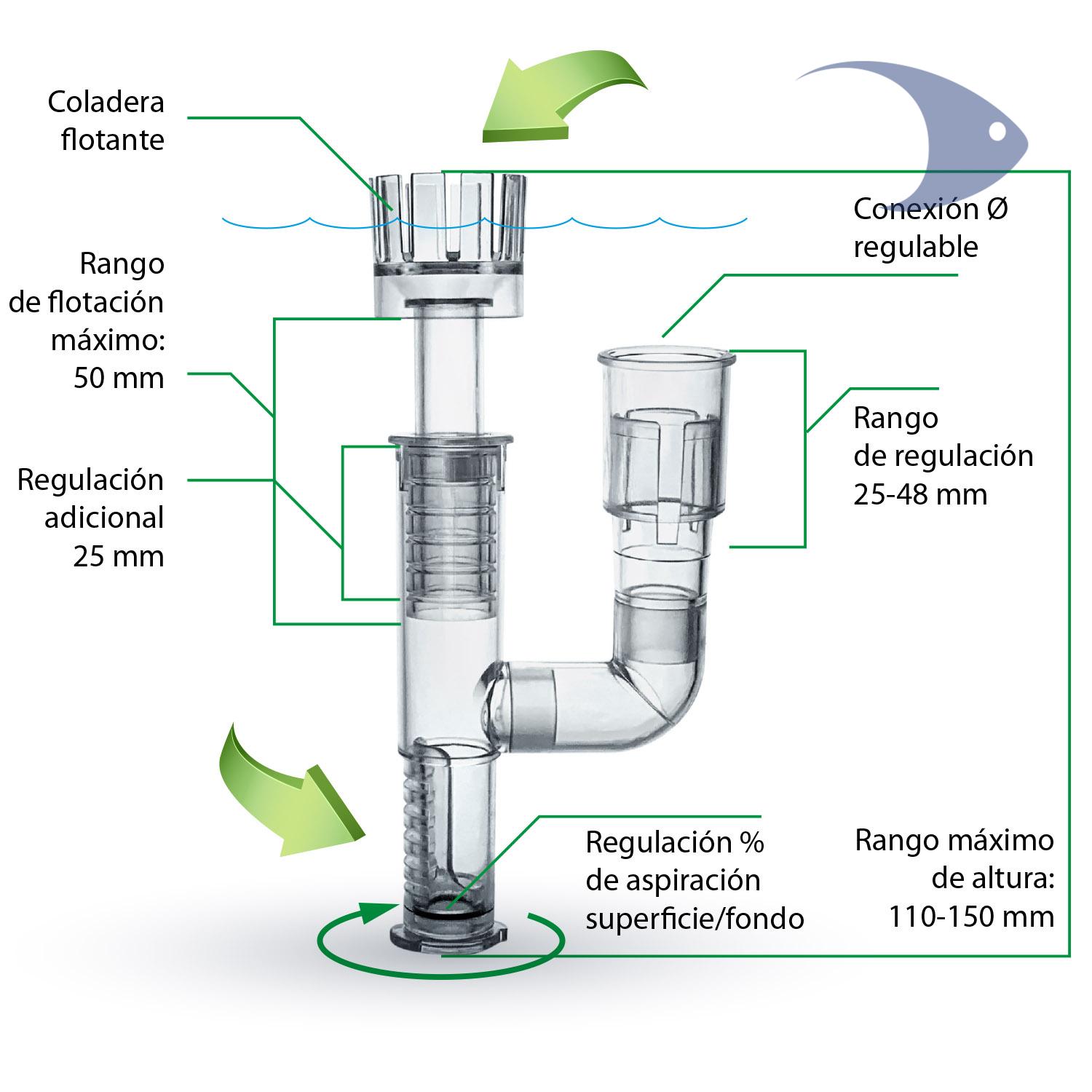 Coladera flotante

Rango de flotación máximo: 50 mm

Regulación adicional 25 mm

Conexión Ø regulable

Rango de regulación 25-48 mm

Regulación % de aspiración superficie/fondo

Rango máximo de altura: 110-150 mm